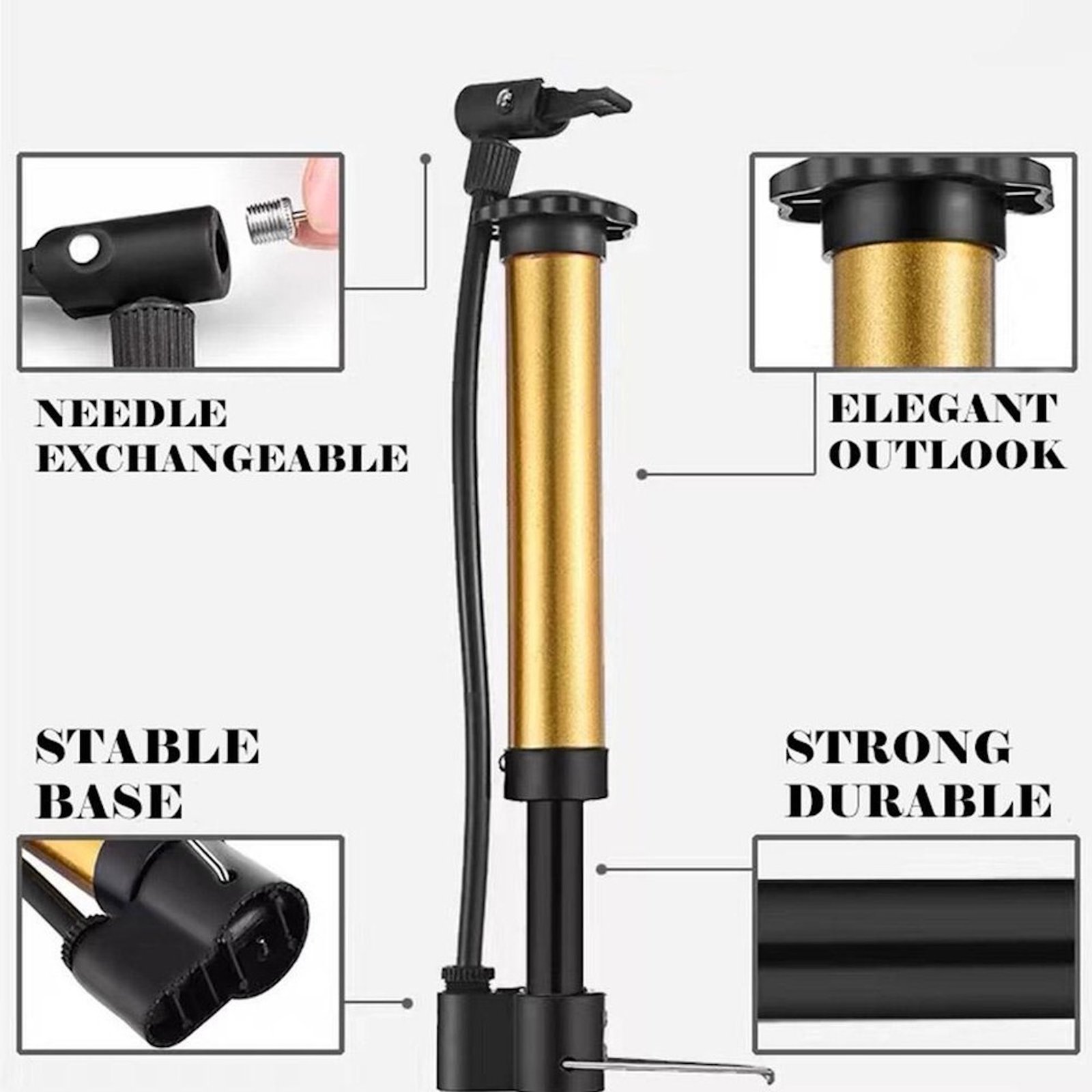 NEEDLE EXCHANGEABLE

ELEGANT OUTLOOK

STABLE BASE

STRONG DURABLE